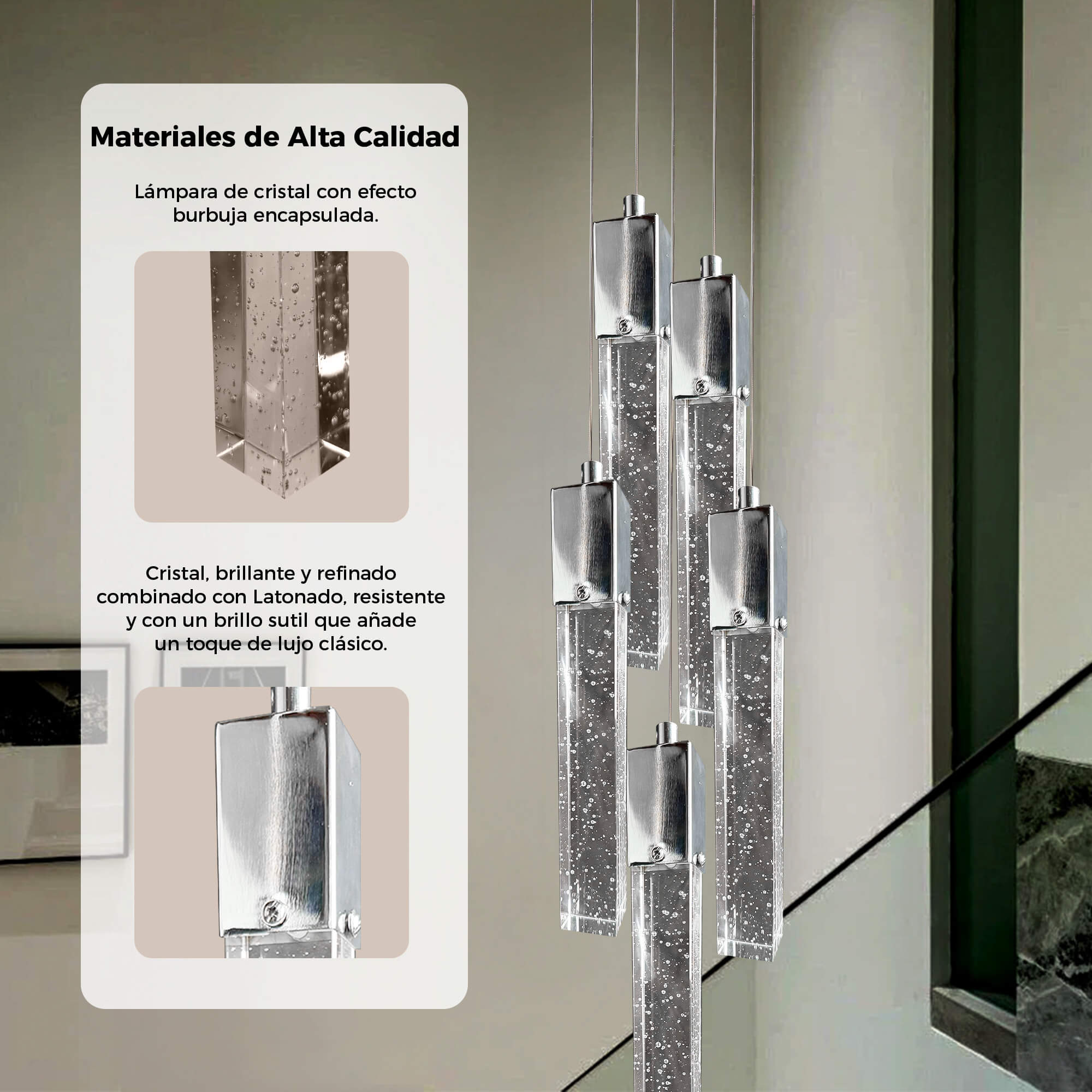 Materiales de Alta Calidad

Lámpara de cristal con efecto burbuja encapsulada.

Cristal, brillante y refinado combinado con Latonado, resistente y con un brillo sutil que añade un toque de lujo clásico.